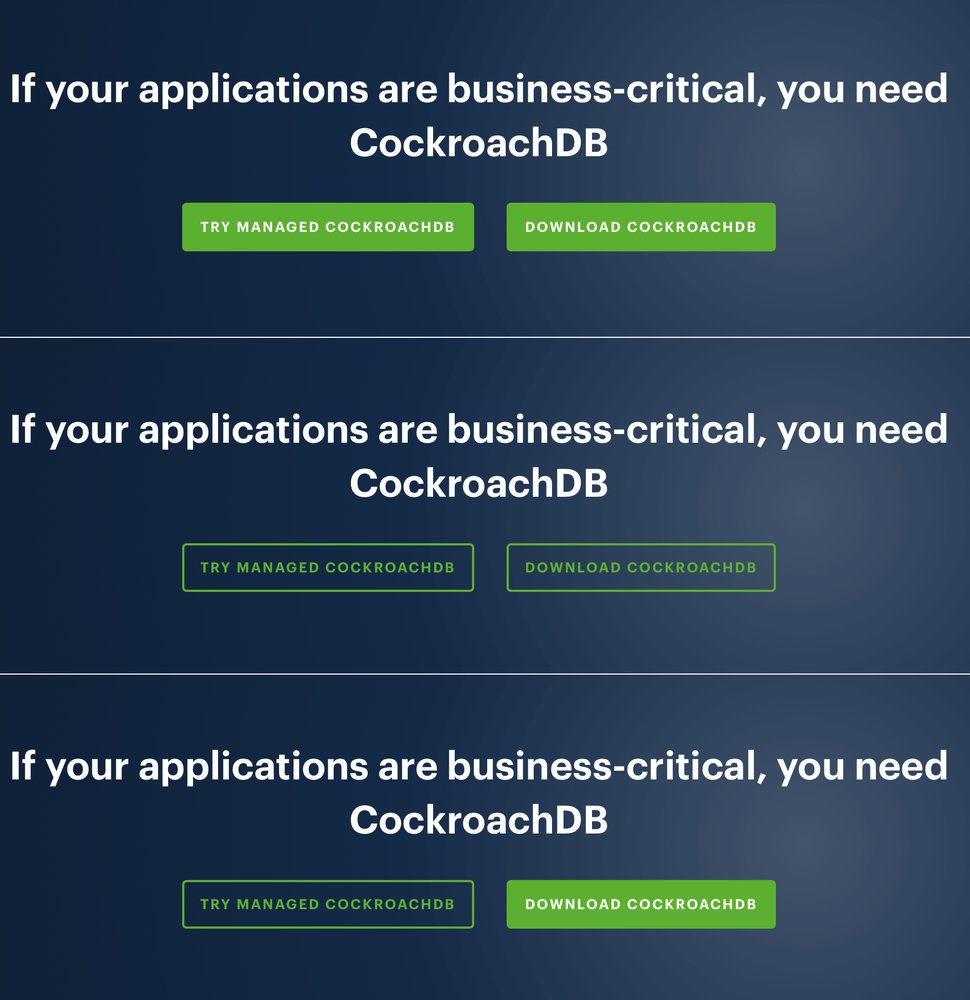 If your applications are business-critical, you need CockroachDB

TRY MANAGED COCKROACHDB

DOWNLOAD COCKROACHDB

If your applications are business-critical, you need CockroachDB

TRY MANAGED COCKROACHDB

DOWNLOAD COCKROACHDB

If your applications are business-critical, you need CockroachDB

TRY MANAGED COCKROACHDB

DOWNLOAD COCKROACHDB